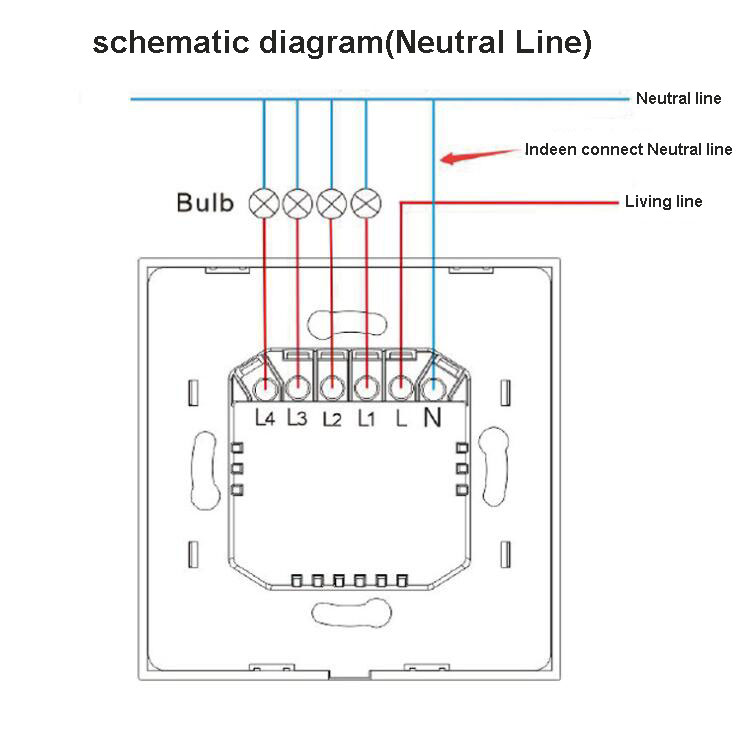 schematic diagram(Neutral Line)

Neutral line

Indeen connect Neutral line

Bulb

Living line

L4 L3 L2 L1 L N